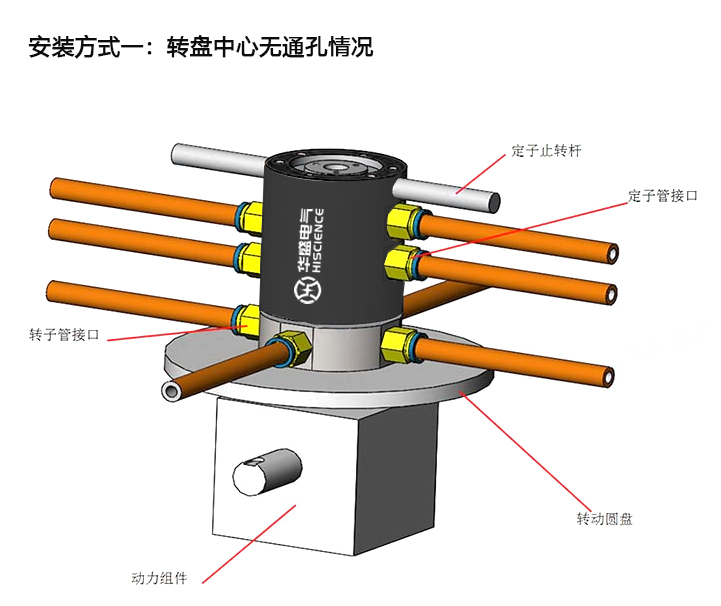 安装方式一：转盘中心无通孔情况

定子止转杆

定子管接口

华盛电气
HISCIENCE

转子管接口

转动圆盘

动力组件